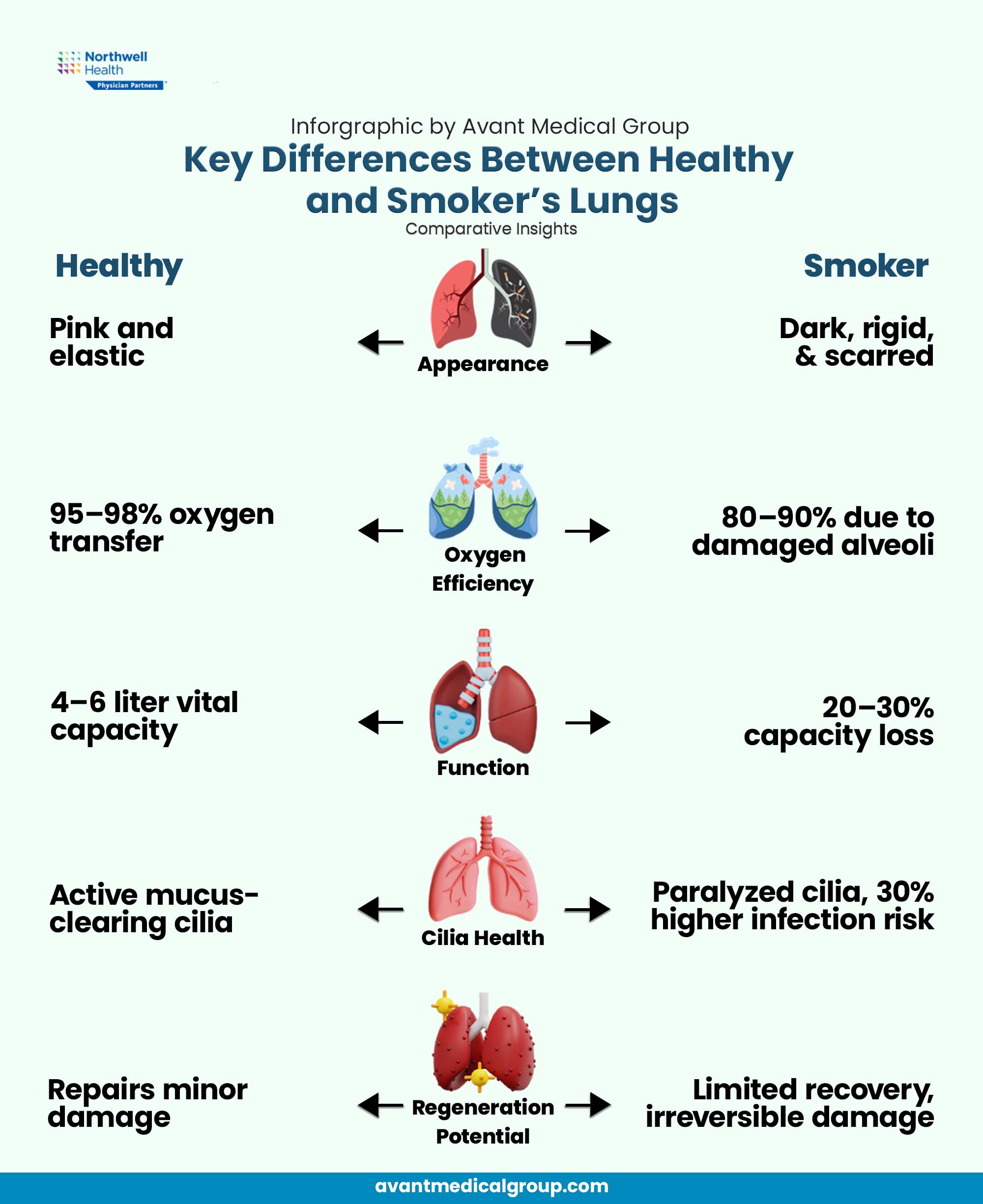 Northwell Health
Physician Partners

Inforgraphic by Avant Medical Group
Key Differences Between Healthy and Smoker's Lungs
Comparative Insights

Healthy

Smoker

Pink and elastic

Appearance

Dark, rigid, & scarred

95–98% oxygen transfer

Oxygen Efficiency

80–90% due to damaged alveoli

4–6 liter vital capacity

Function

20–30% capacity loss

Active mucus-clearing cilia

Cilia Health

Paralyzed cilia, 30% higher infection risk

Repairs minor damage

Regeneration Potential

Limited recovery, irreversible damage

avantmedicalgroup.com